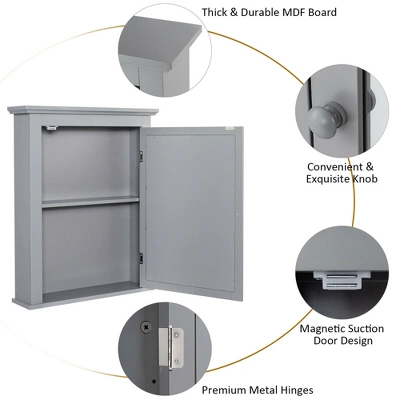 Thick & Durable MDF Board

Convenient & Exquisite Knob

Magnetic Suction Door Design

Premium Metal Hinges