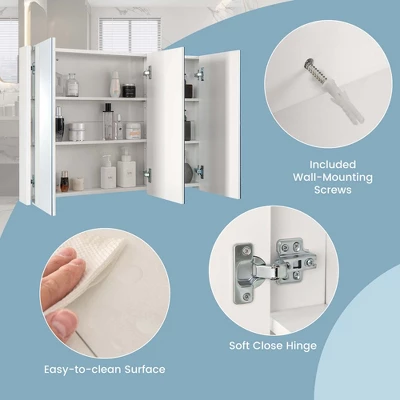 Included Wall-Mounting Screws

Soft Close Hinge

Easy-to-clean Surface