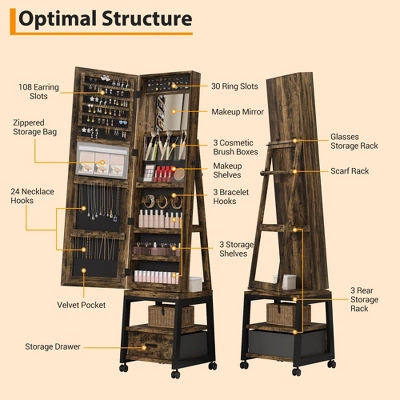 Optimal Structure

108 Earring Slots

Zippered Storage Bag

24 Necklace Hooks

Velvet Pocket

Storage Drawer

30 Ring Slots

Makeup Mirror

3 Cosmetic Brush Boxes

Makeup Shelves

3 Bracelet Hooks

3 Storage Shelves

Glasses Storage Rack

Scarf Rack

3 Rear Storage Rack